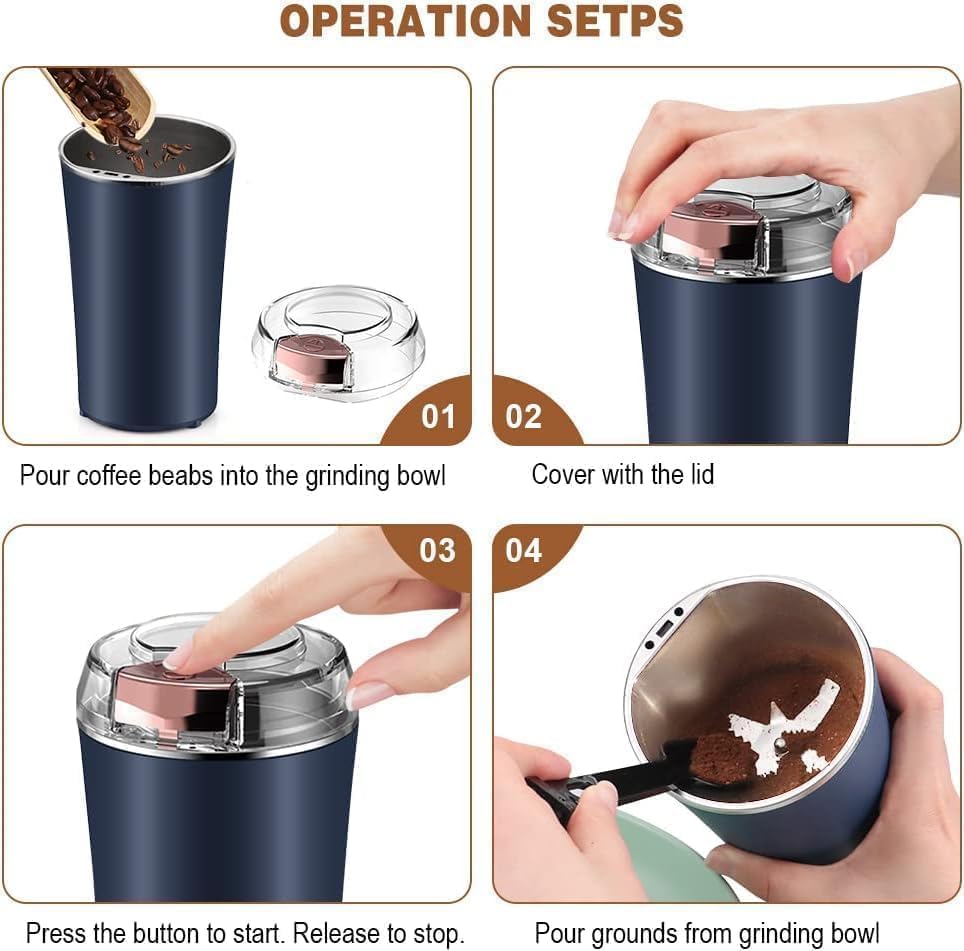 OPERATION SETPS

01

Pour coffee beabs into the grinding bowl

02

Cover with the lid

03

Press the button to start. Release to stop.

04

Pour grounds from grinding bowl